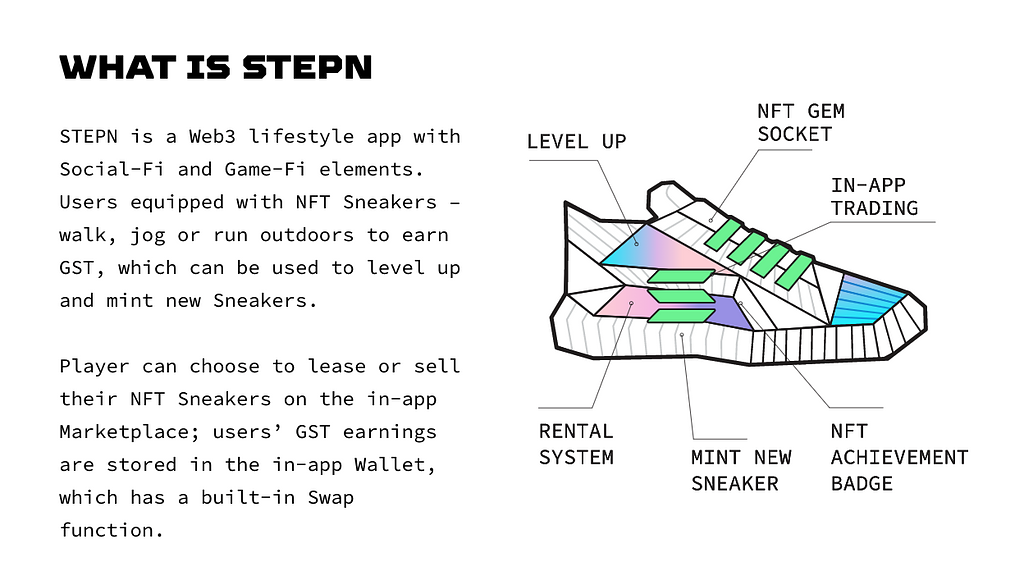 WHAT IS STEPN

STEPN is a Web3 lifestyle app with Social-Fi and Game-Fi elements. Users equipped with NFT Sneakers – walk, jog or run outdoors to earn GST, which can be used to level up and mint new Sneakers.

Player can choose to lease or sell their NFT Sneakers on the in-app Marketplace; users' GST earnings are stored in the in-app Wallet, which has a built-in Swap function.

LEVEL UP

NFT GEM SOCKET

IN-APP TRADING

RENTAL SYSTEM

MINT NEW SNEAKER

NFT ACHIEVEMENT BADGE